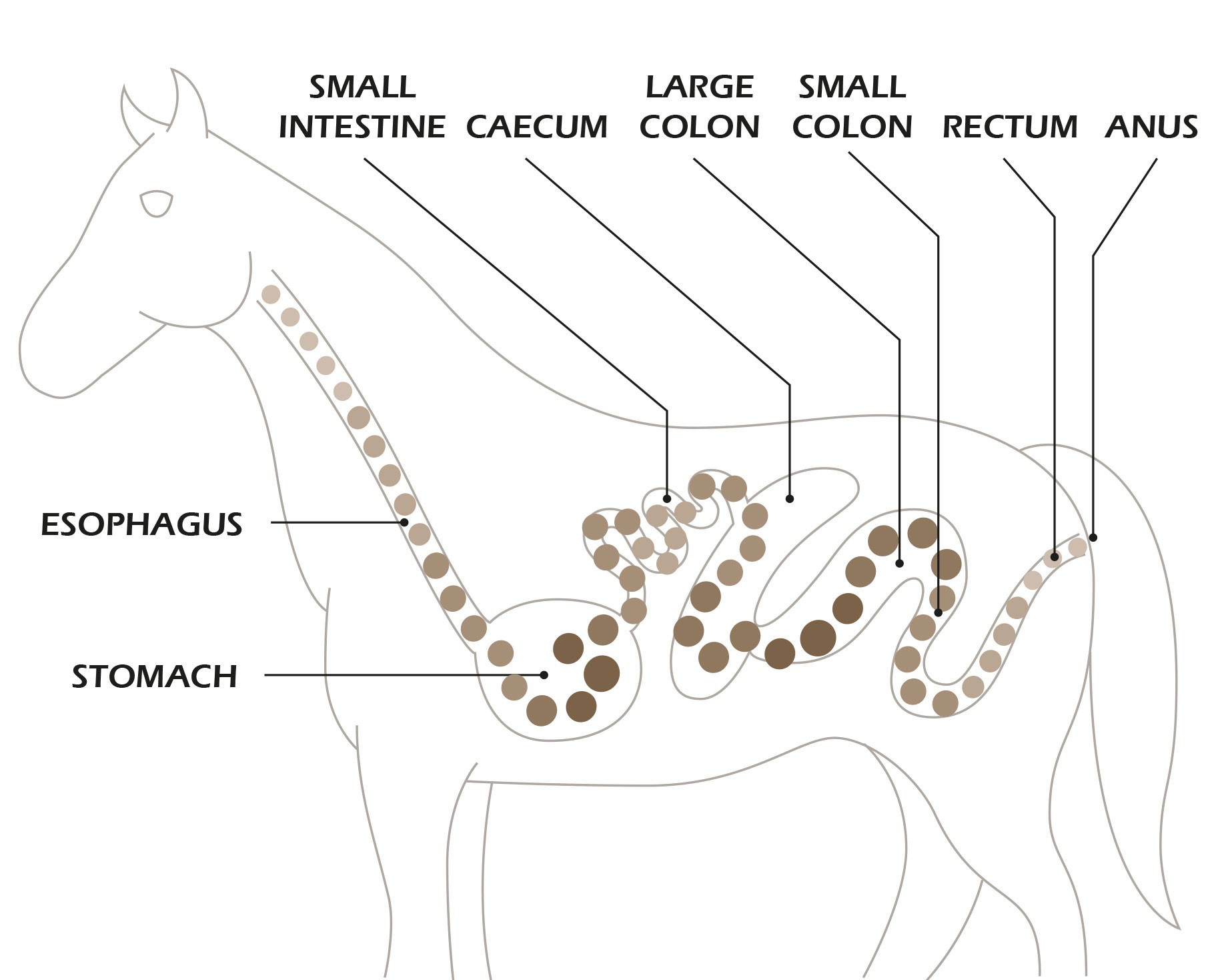 SMALL INTESTINE

CAECUM

LARGE COLON

SMALL COLON

RECTUM

ANUS

ESOPHAGUS

STOMACH